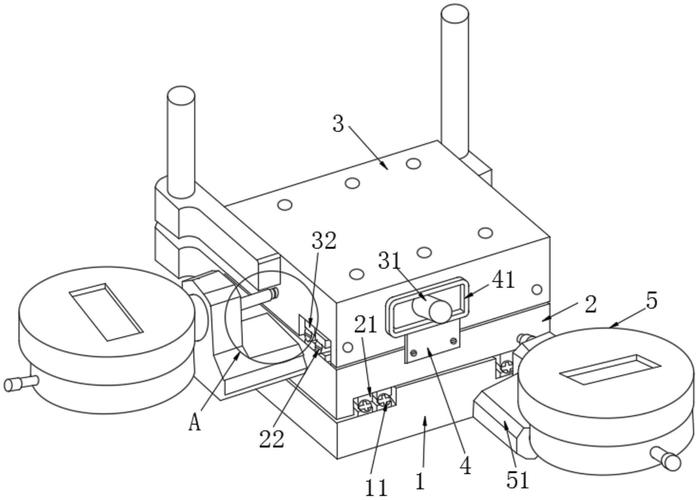 3
32
31
41
2
5
21
A
22
11
1
4
51